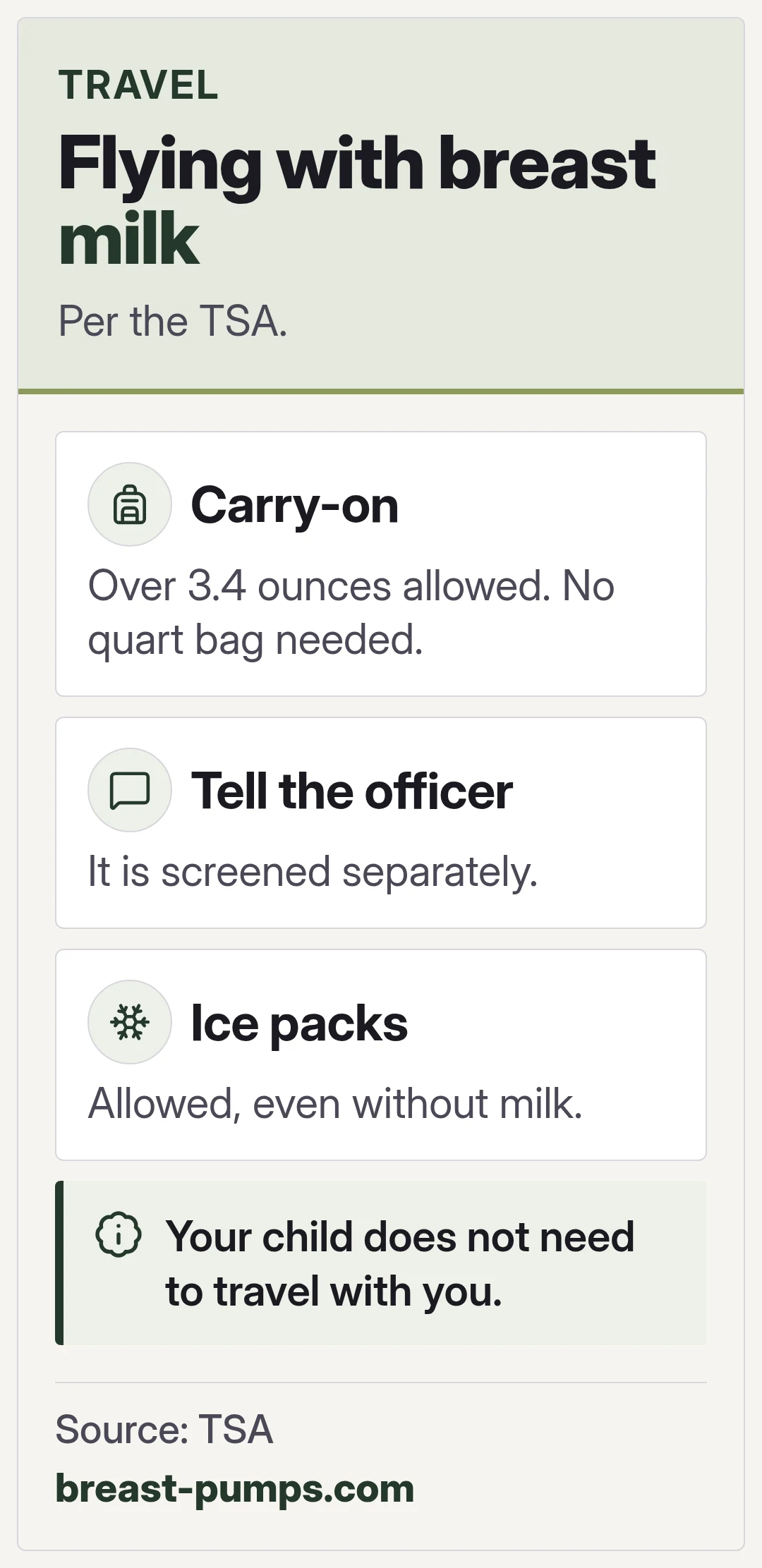 TRAVEL

Flying with breast milk

Per the TSA.

Carry-on

Over 3.4 ounces allowed. No quart bag needed.

Tell the officer

It is screened separately.

Ice packs

Allowed, even without milk.

Your child does not need to travel with you.

Source: TSA

breast-pumps.com