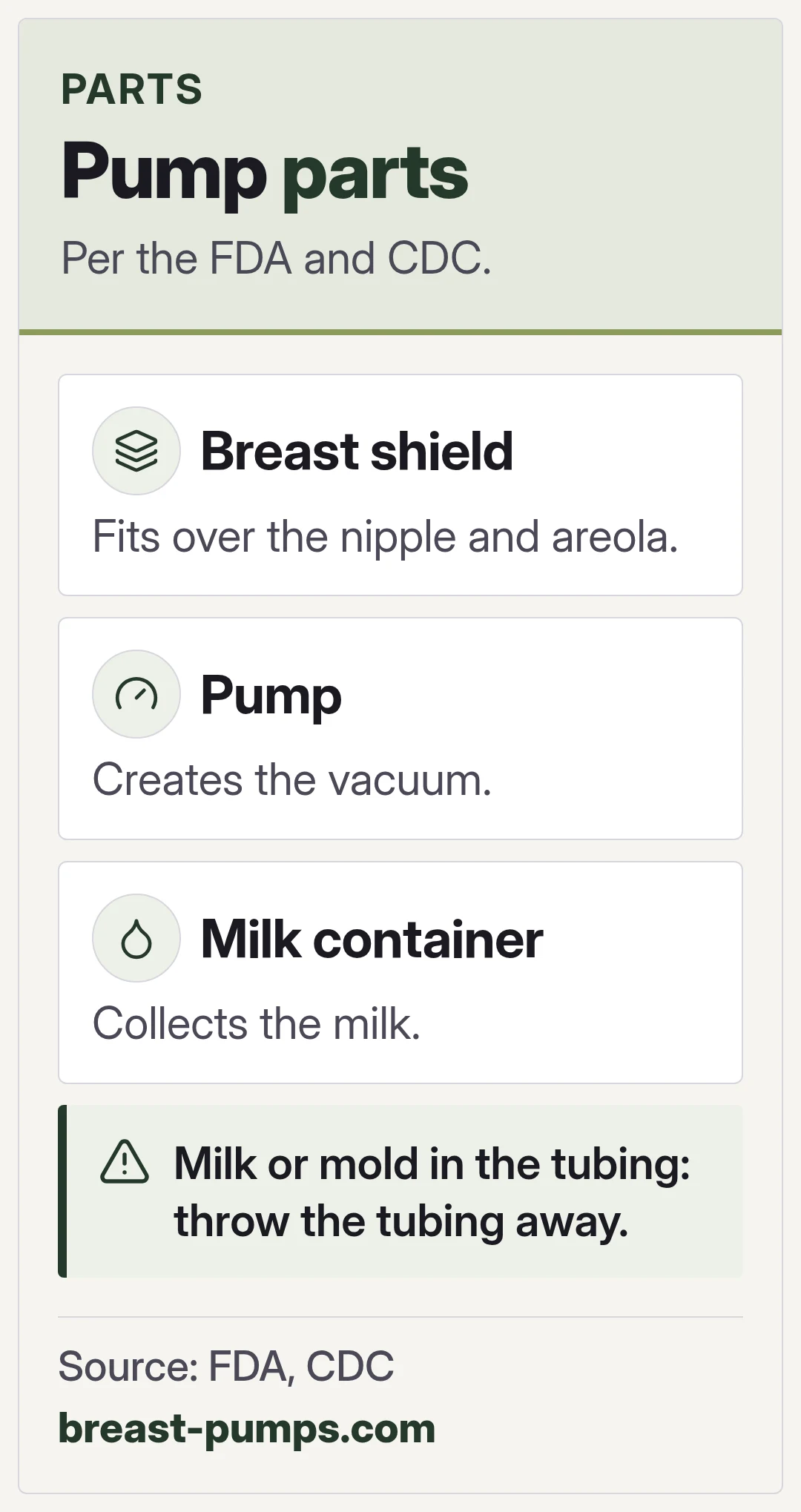 PARTS

Pump parts

Per the FDA and CDC.

Breast shield

Fits over the nipple and areola.

Pump

Creates the vacuum.

Milk container

Collects the milk.

Milk or mold in the tubing: throw the tubing away.

Source: FDA, CDC

breast-pumps.com