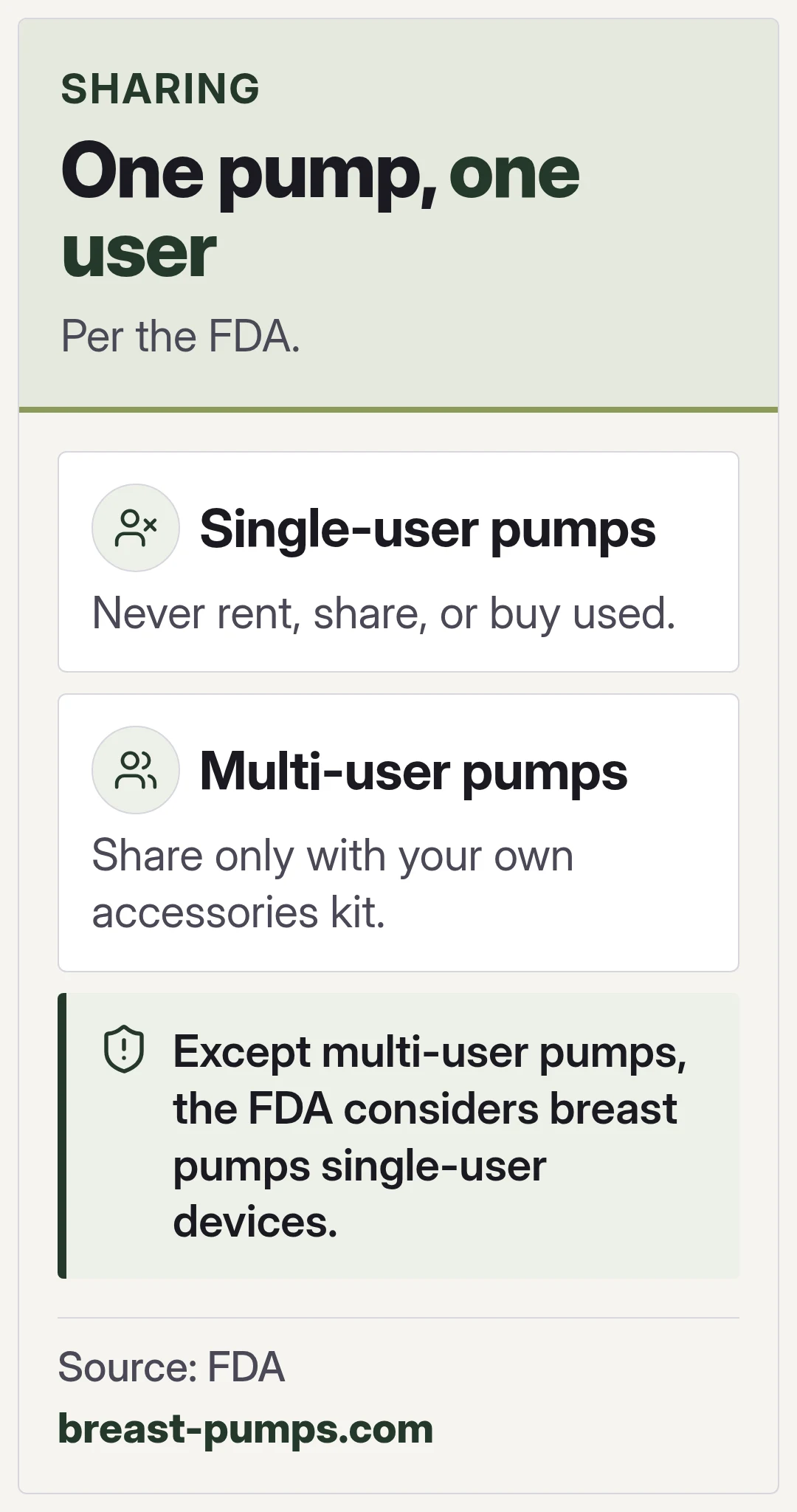 SHARING

One pump, one user

Per the FDA.

Single-user pumps

Never rent, share, or buy used.

Multi-user pumps

Share only with your own accessories kit.

Except multi-user pumps, the FDA considers breast pumps single-user devices.

Source: FDA

breast-pumps.com