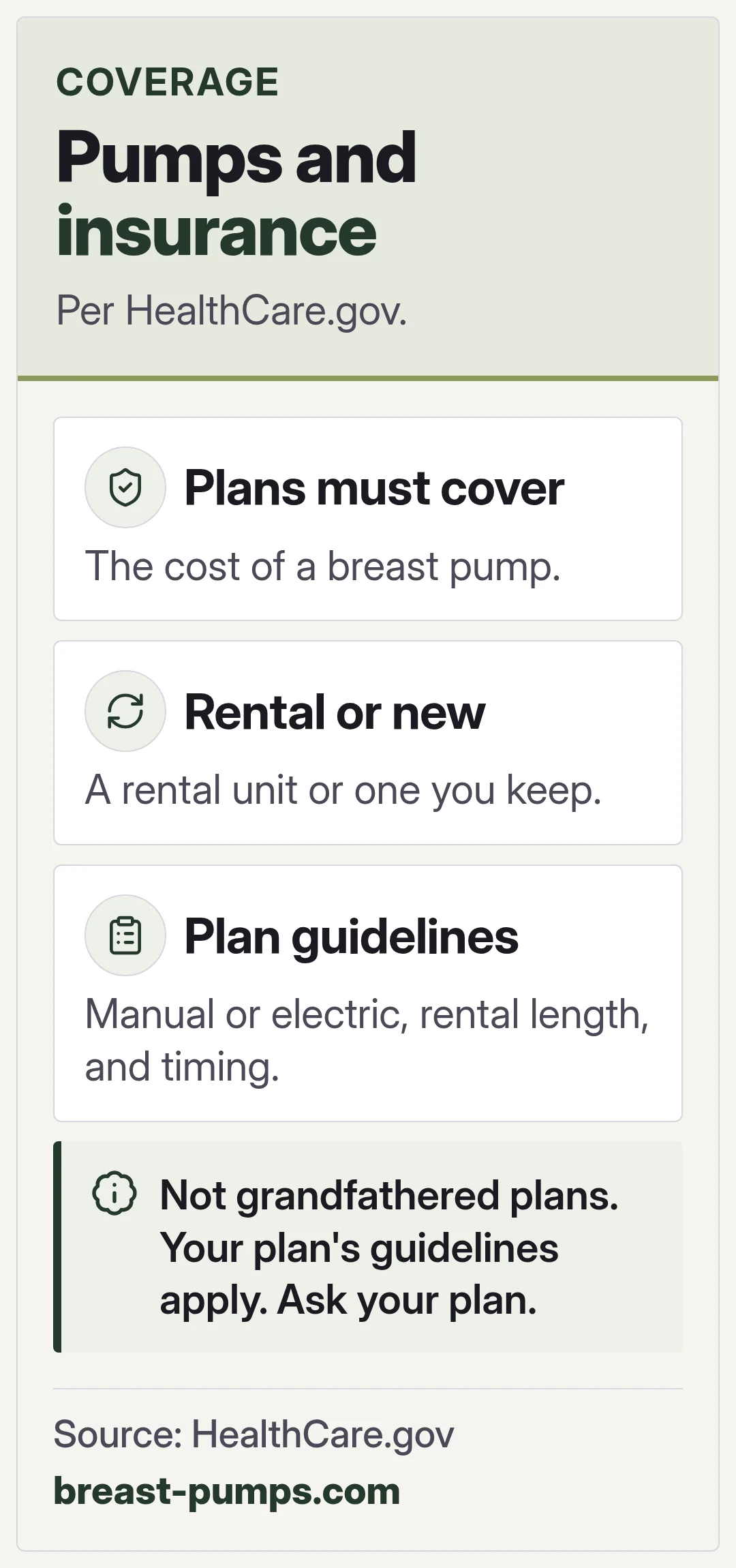 COVERAGE

Pumps and insurance

Per HealthCare.gov.

Plans must cover

The cost of a breast pump.

Rental or new

A rental unit or one you keep.

Plan guidelines

Manual or electric, rental length, and timing.

Not grandfathered plans. Your plan's guidelines apply. Ask your plan.

Source: HealthCare.gov

breast-pumps.com