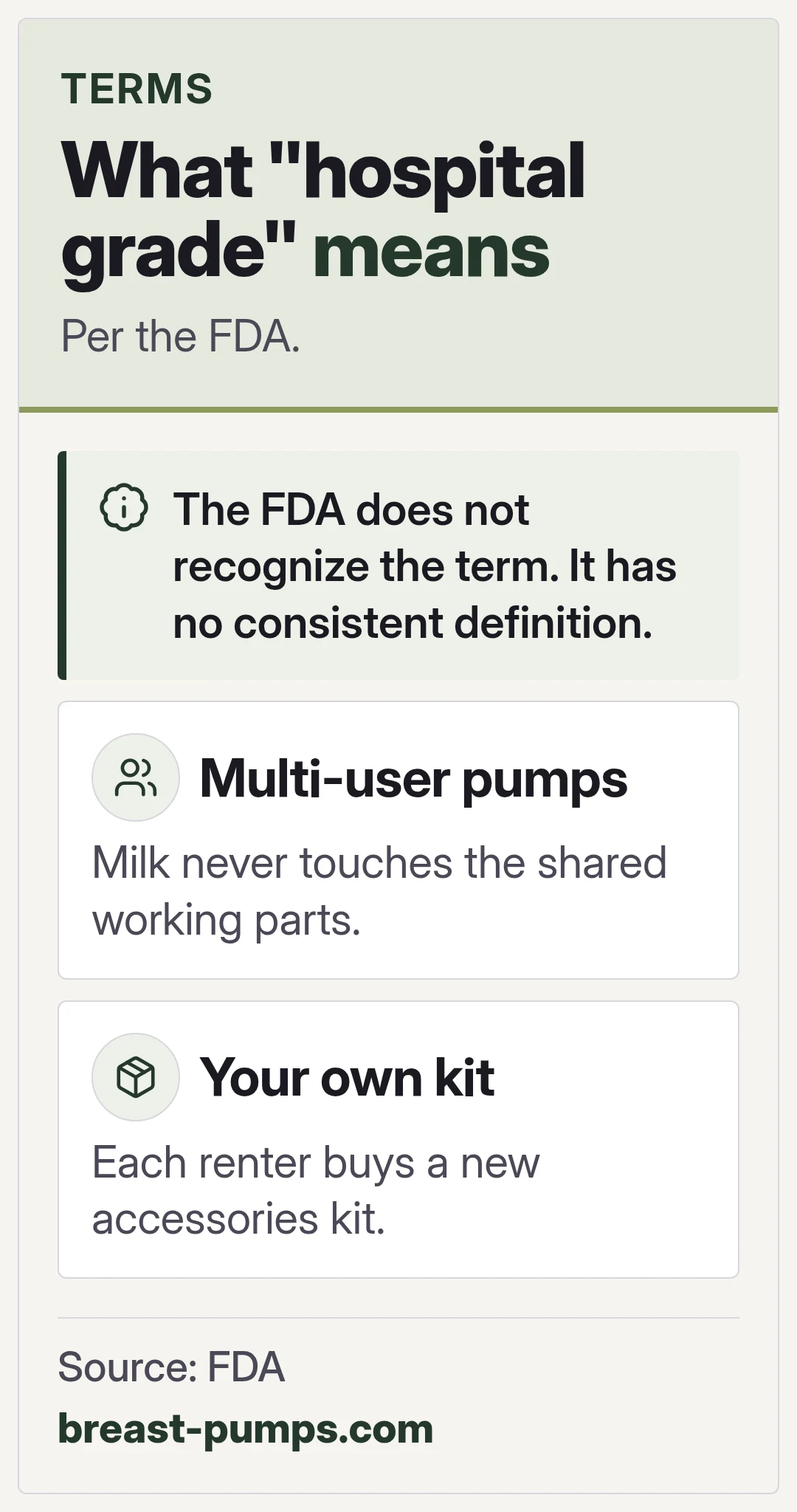 TERMS

What "hospital grade" means

Per the FDA.

The FDA does not recognize the term. It has no consistent definition.

Multi-user pumps

Milk never touches the shared working parts.

Your own kit

Each renter buys a new accessories kit.

Source: FDA

breast-pumps.com